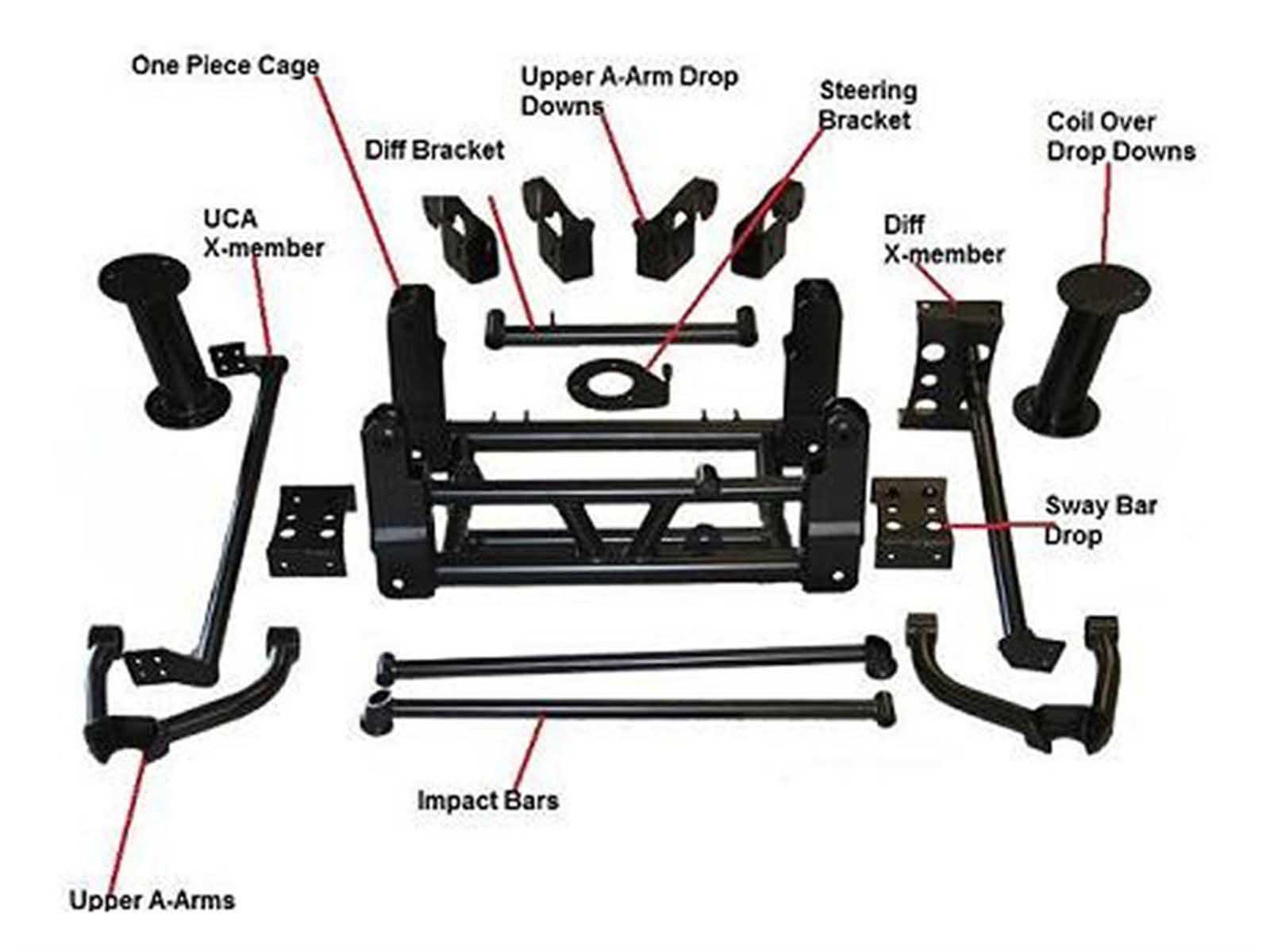 One Piece Cage

Upper A-Arm Drop Downs

Steering Bracket

Coil Over Drop Downs

Diff Bracket

UCA X-member

Diff X-member

Sway Bar Drop

Impact Bars

Upper A-Arms